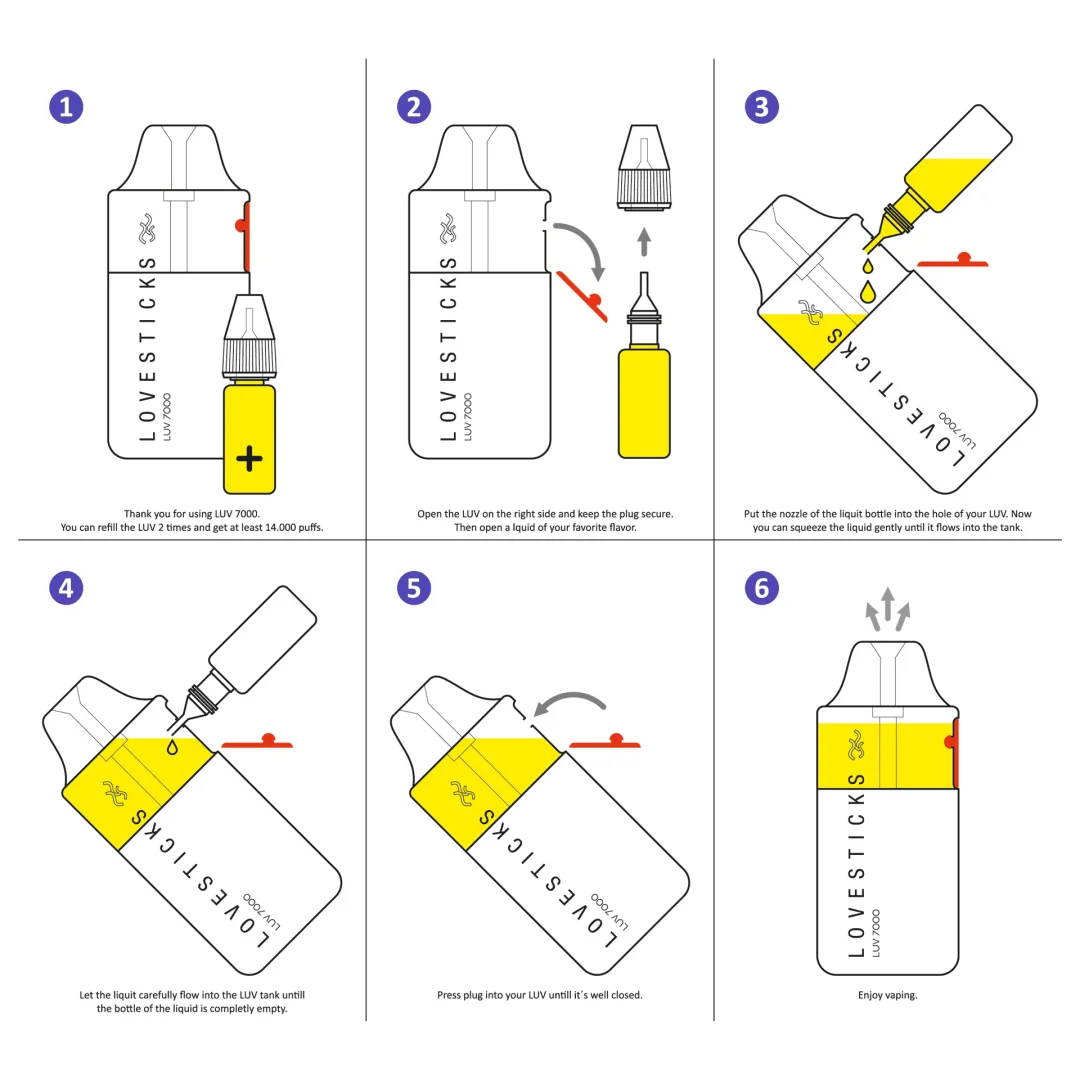 1

LOVESTICKS
LUV 7000

Thank you for using LUV 7000.
You can refill the LUV 2 times and get at least 14.000 puffs.

2

LOVESTICKS
LUV 7000

Open the LUV on the right side and keep the plug secure.
Then open a liquid of your favorite flavor.

3

LOVESTICKS
LUV 7000

Put the nozzle of the liquit bottle into the hole of your LUV. Now you can squeeze the liquid gently until it flows into the tank.

4

LOVESTICKS
LUV 7000

Let the liquit carefully flow into the LUV tank untill the bottle of the liquid is completly empty.

5

LOVESTICKS
LUV 7000

Press plug into your LUV untill it´s well closed.

6

LOVESTICKS
LUV 7000

Enjoy vaping.